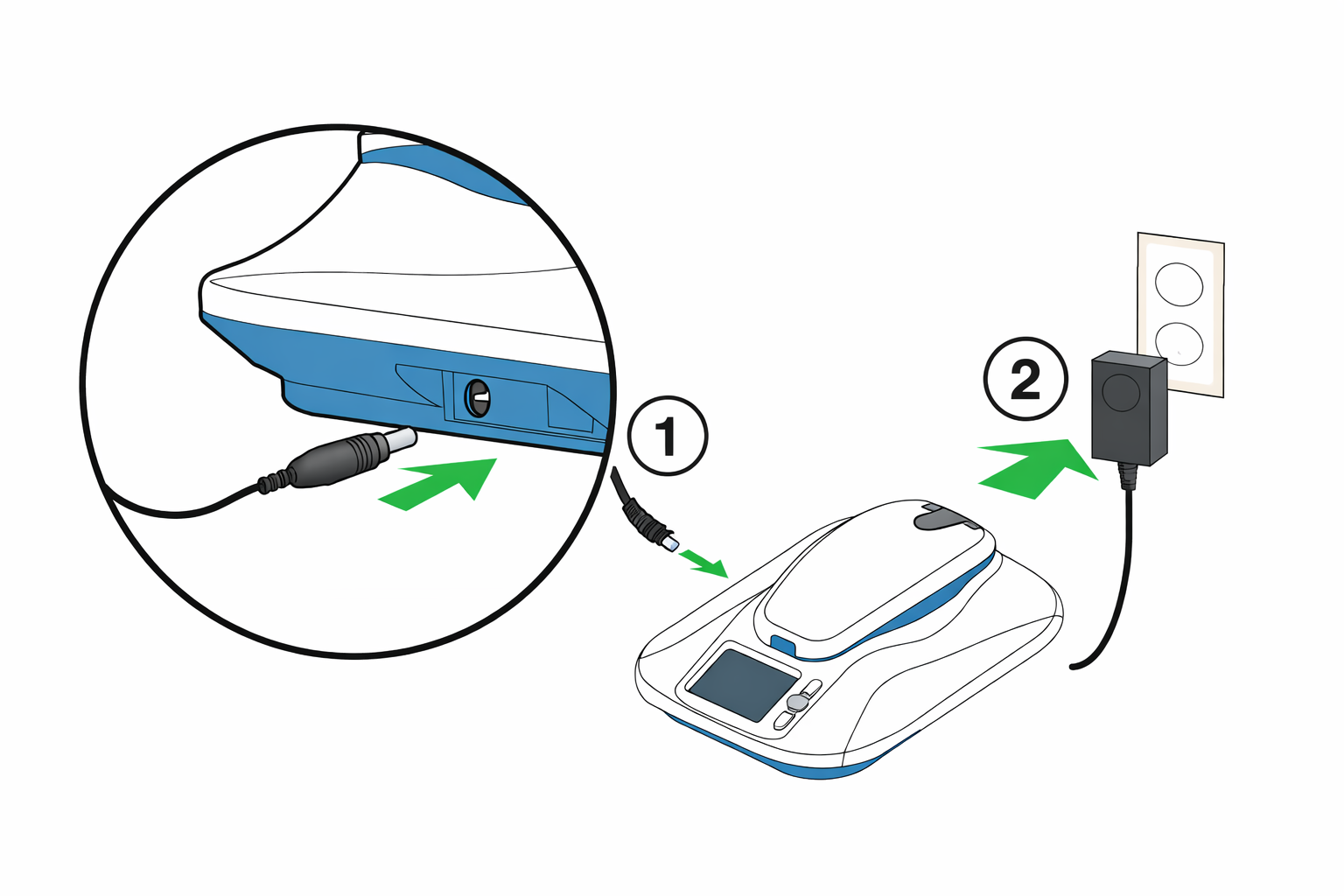 1

2